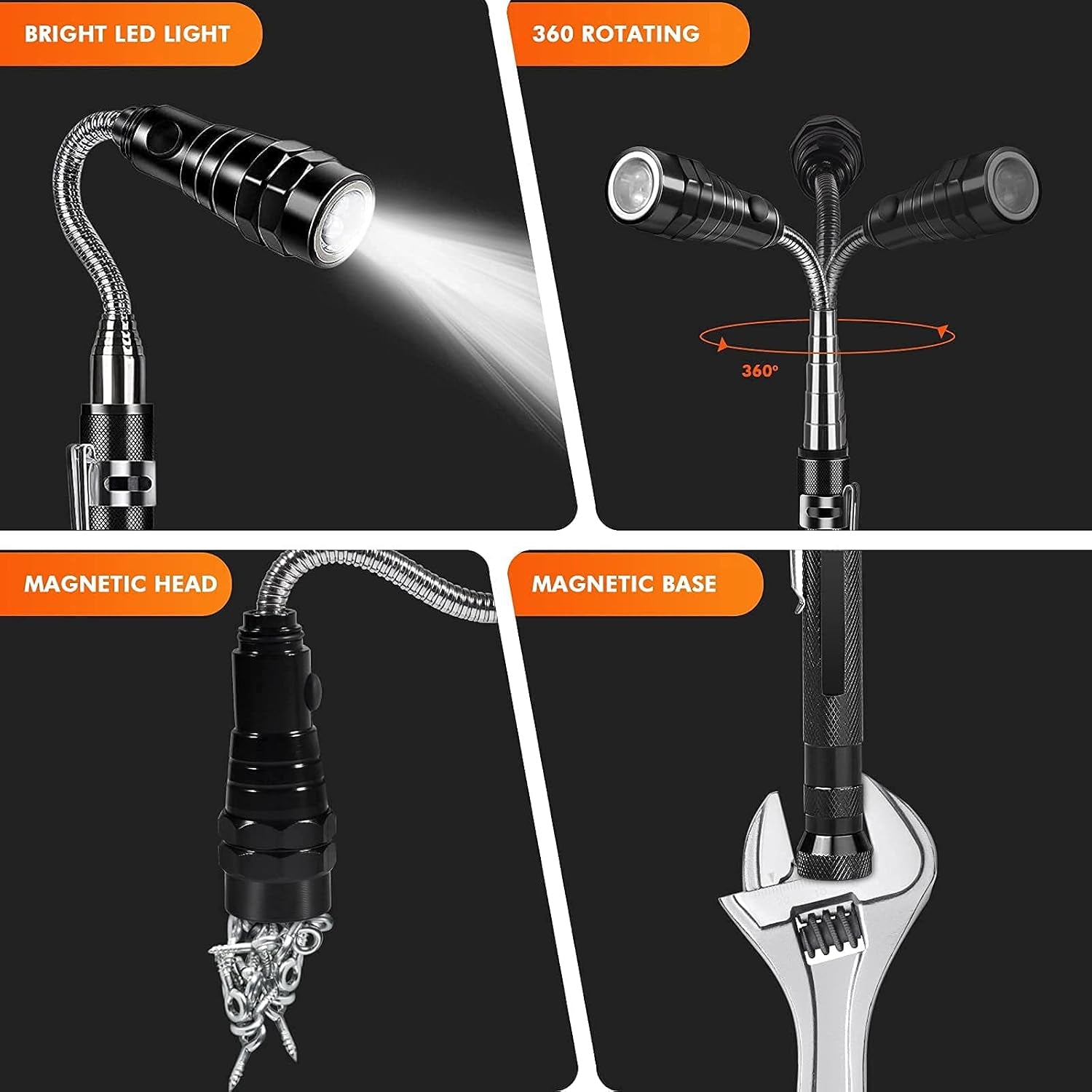 BRIGHT LED LIGHT

360 ROTATING

360°

MAGNETIC HEAD

MAGNETIC BASE